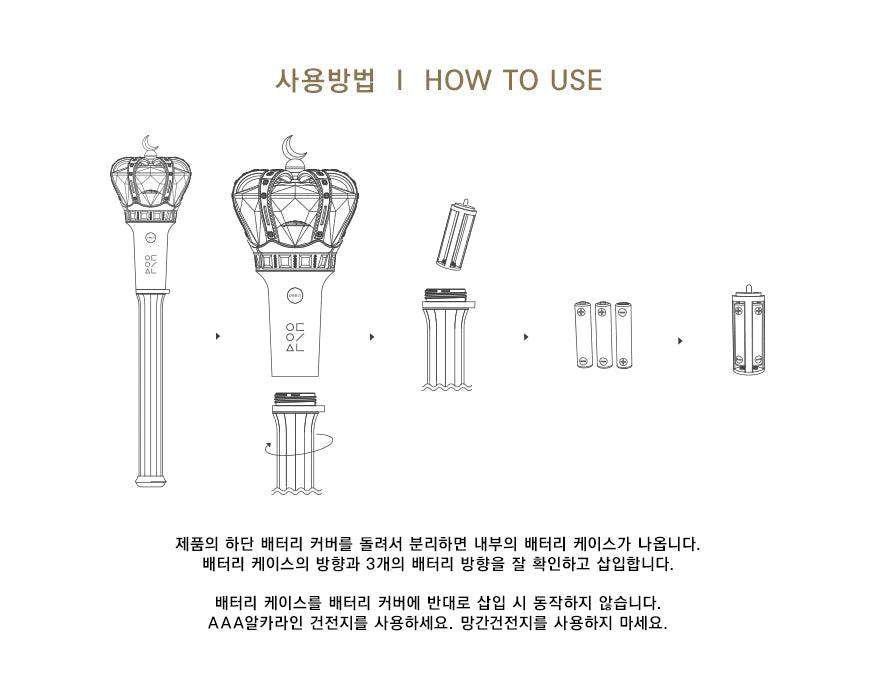 사용방법 I HOW TO USE

제품의 하단 배터리 커버를 돌려서 분리하면 내부의 배터리 케이스가 나옵니다.
배터리 케이스의 방향과 3개의 배터리 방향을 잘 확인하고 삽입합니다.

배터리 케이스를 배터리 커버에 반대로 삽입 시 동작하지 않습니다.
AAA알카라인 건전지를 사용하세요. 망간건전지를 사용하지 마세요.