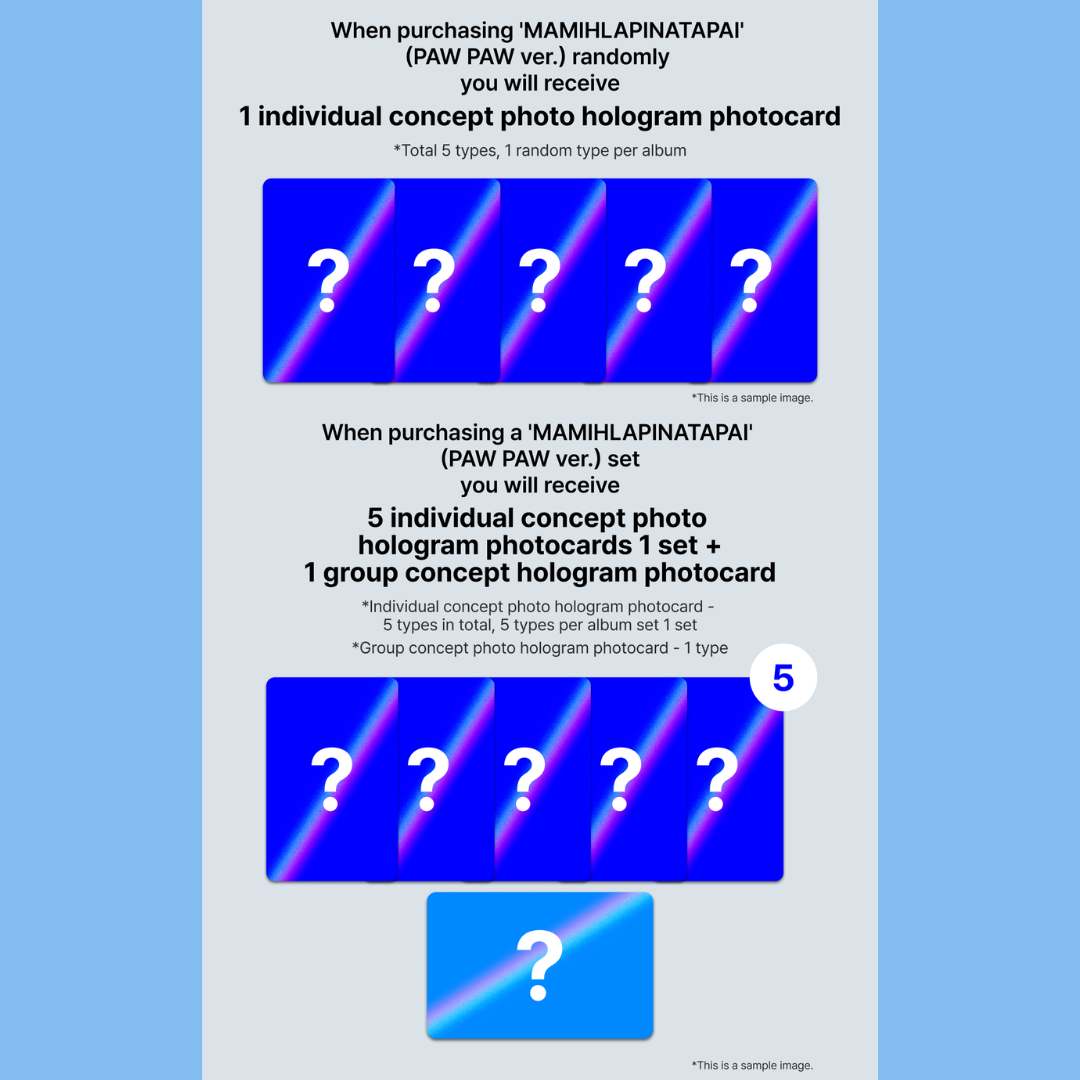 When purchasing 'MAMIHLAPINATAPAI' (PAW PAW ver.) randomly you will receive

1 individual concept photo hologram photocard

*Total 5 types, 1 random type per album

? ? ? ? ?

*This is a sample image.

When purchasing a 'MAMIHLAPINATAPAI' (PAW PAW ver.) set you will receive

5 individual concept photo hologram photocards 1 set + 1 group concept hologram photocard

*Individual concept photo hologram photocard - 5 types in total, 5 types per album set 1 set

*Group concept photo hologram photocard - 1 type

5

? ? ? ? ?

?

*This is a sample image.